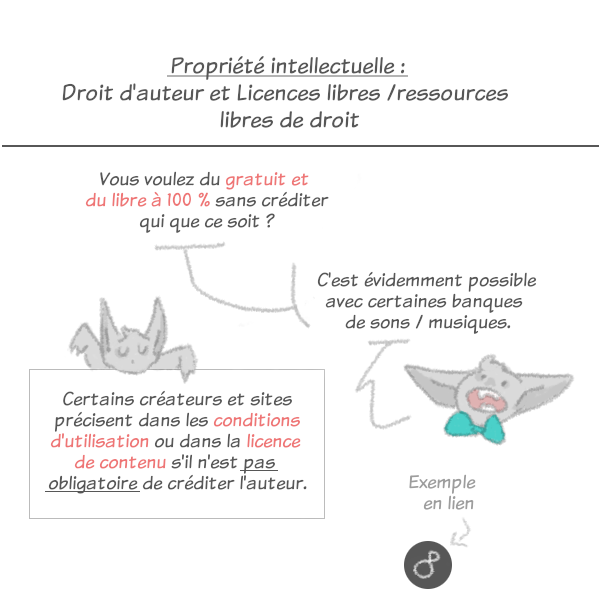 Propriété intellectuelle :
Droit d'auteur et Licences libres /ressources libres de droit

Vous voulez du gratuit et du libre à 100 % sans créditer qui que ce soit ?

C'est évidemment possible avec certaines banques de sons / musiques.

Certains créateurs et sites précisent dans les conditions d'utilisation ou dans la licence de contenu s'il n'est pas obligatoire de créditer l'auteur.

Exemple en lien