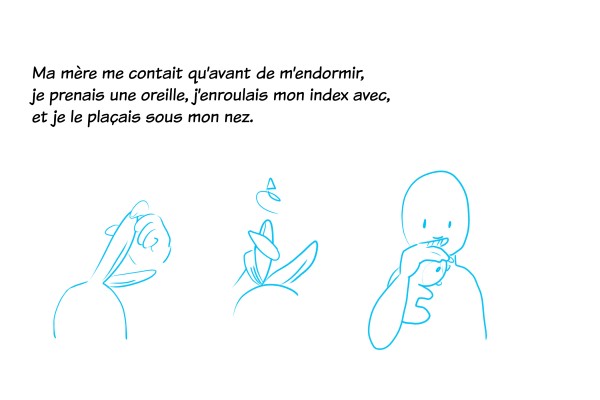 Ma mère me contait qu'avant de m'endormir, je prenais une oreille, j'enroulais mon index avec, et je le plaçais sous mon nez.