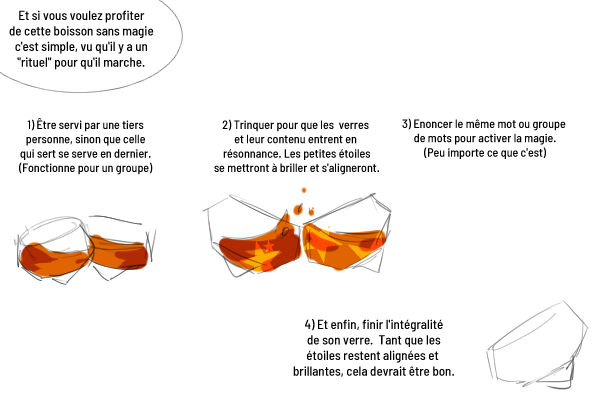 Et si vous voulez profiter de cette boisson sans magie c'est simple, vu qu'il y a un "rituel" pour qu'il marche.

1) Être servi par une tiers personne, sinon que celle qui sert se serve en dernier. (Fonctionne pour un groupe)

2) Trinquer pour que les verres et leur contenu entrent en résonnance. Les petites étoiles se mettront à briller et s'aligneront.

3) Enoncer le même mot ou groupe de mots pour activer la magie. (Peu importe ce que c'est)

4) Et enfin, finir l'intégralité de son verre. Tant que les étoiles restent alignées et brillantes, cela devrait être bon.